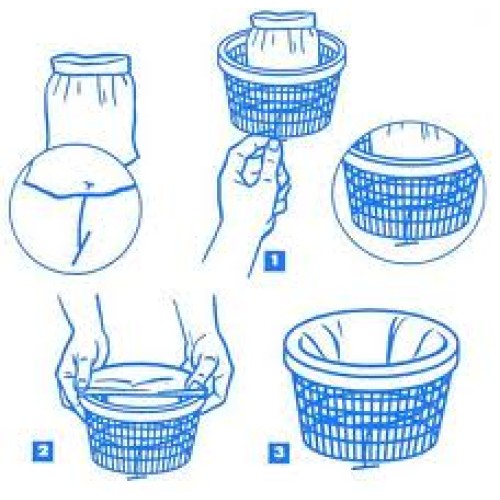 1

2

3