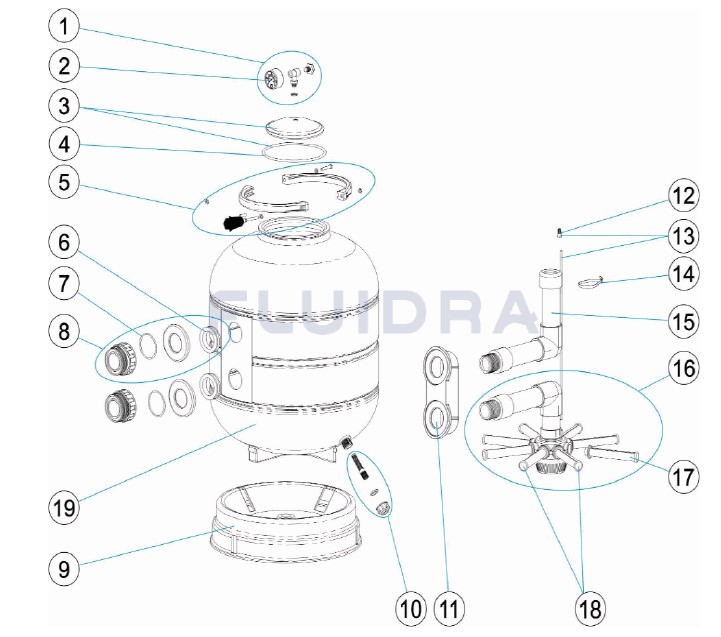 1
2
3
4
5
6
7
8
FLUIDRA
12
13
14
15
16
17
19
9
10
11
18